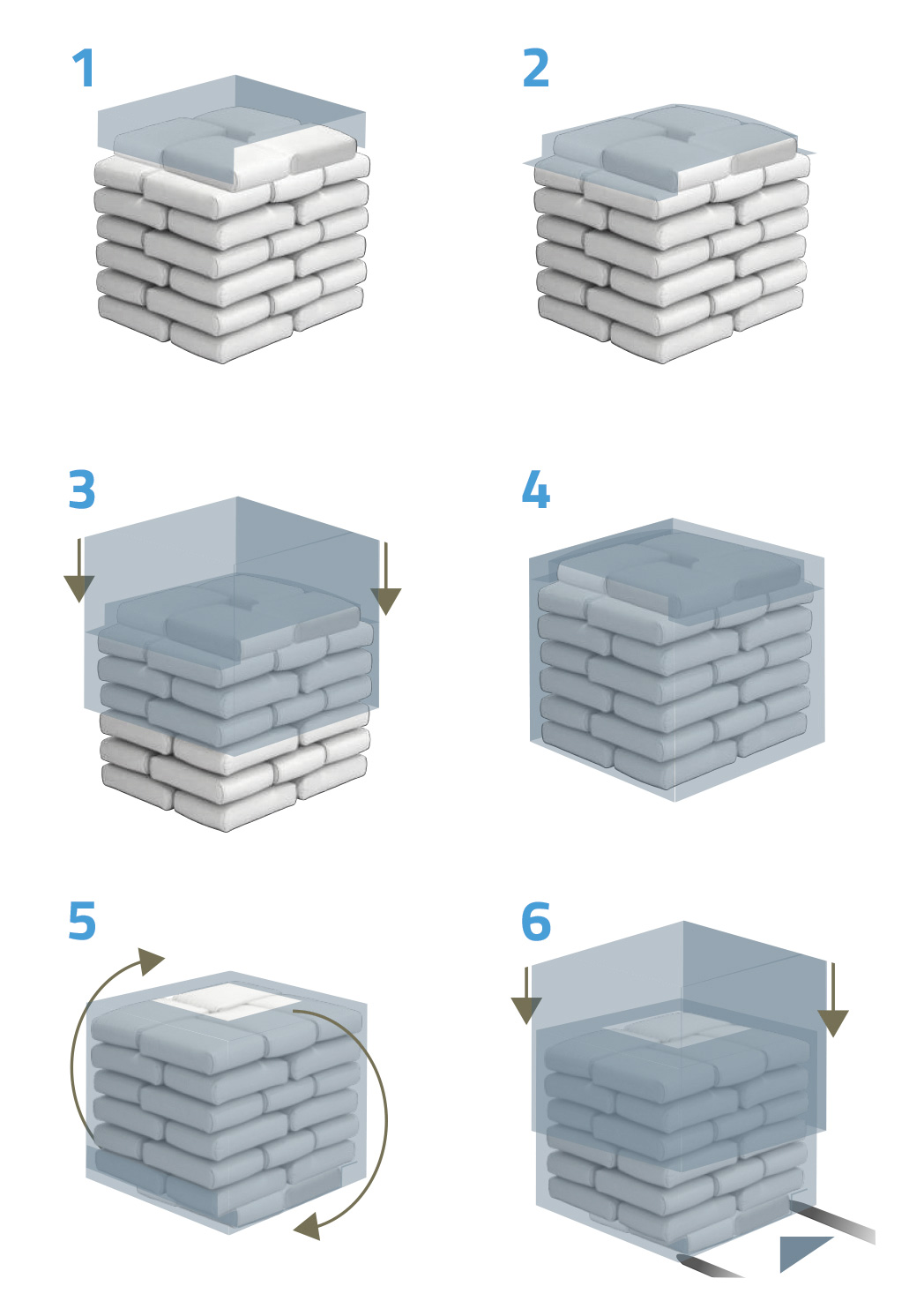 1

2

3

4

5

6